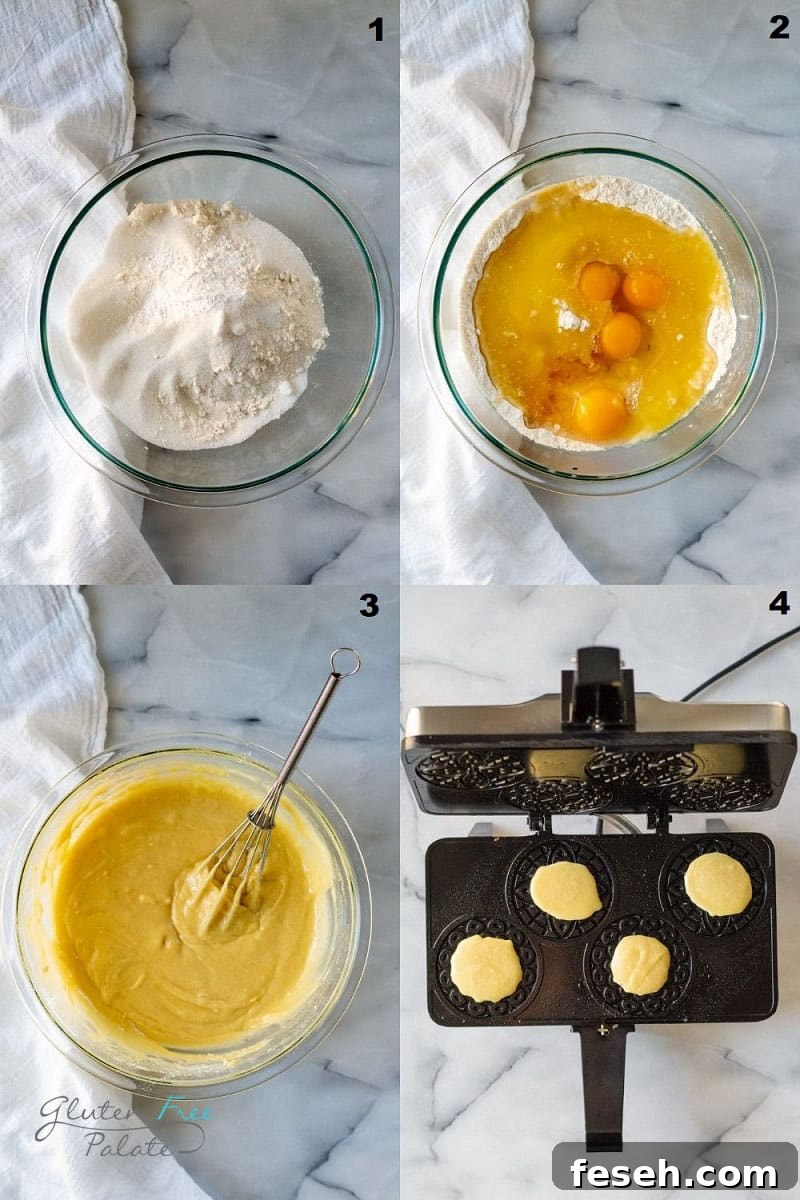 1

2

3

4

Gluten Free Palate

feseh.com