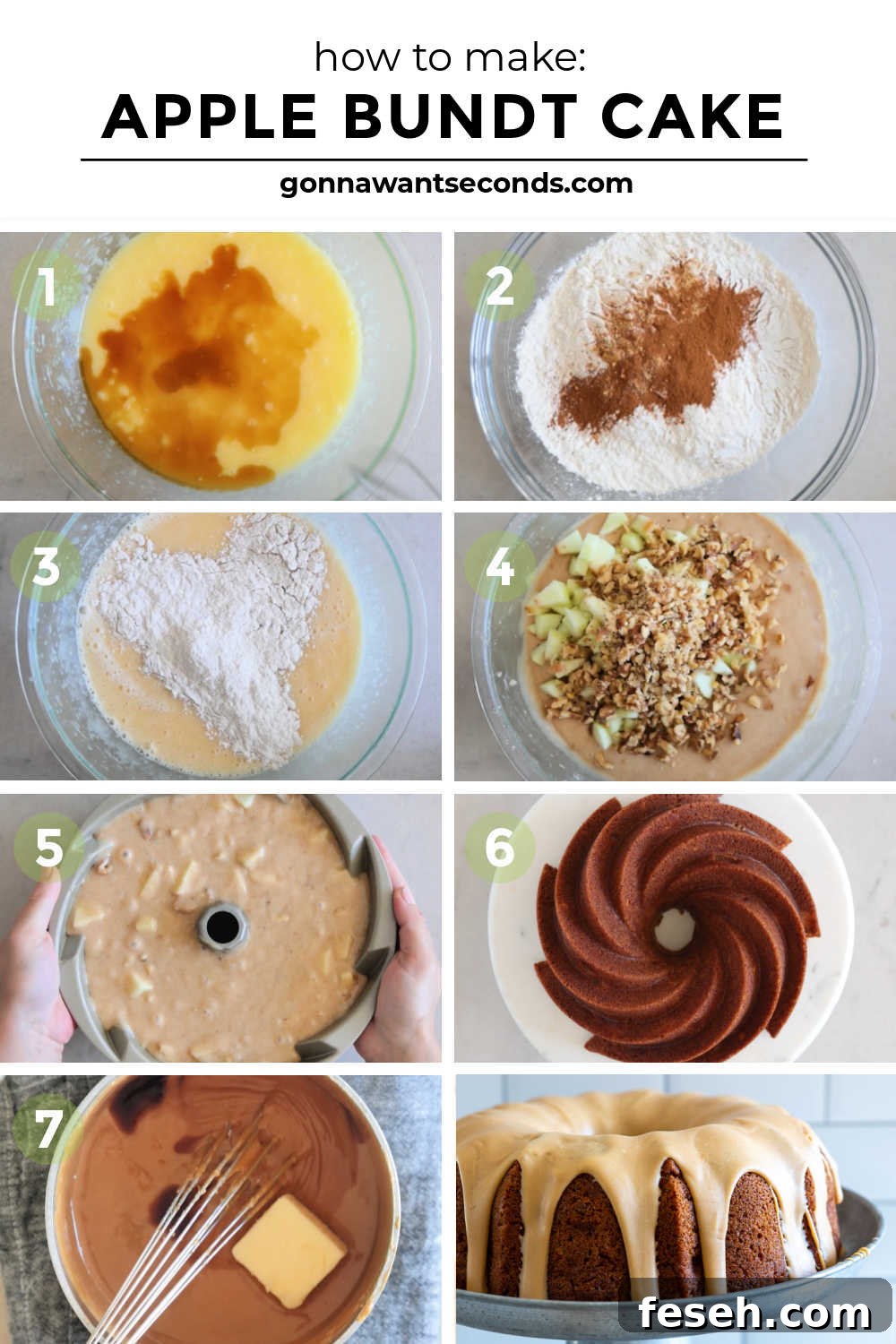 how to make:
APPLE BUNDT CAKE
gonnawantseconds.com

1

2

3

4

5

6

7

feseh.com