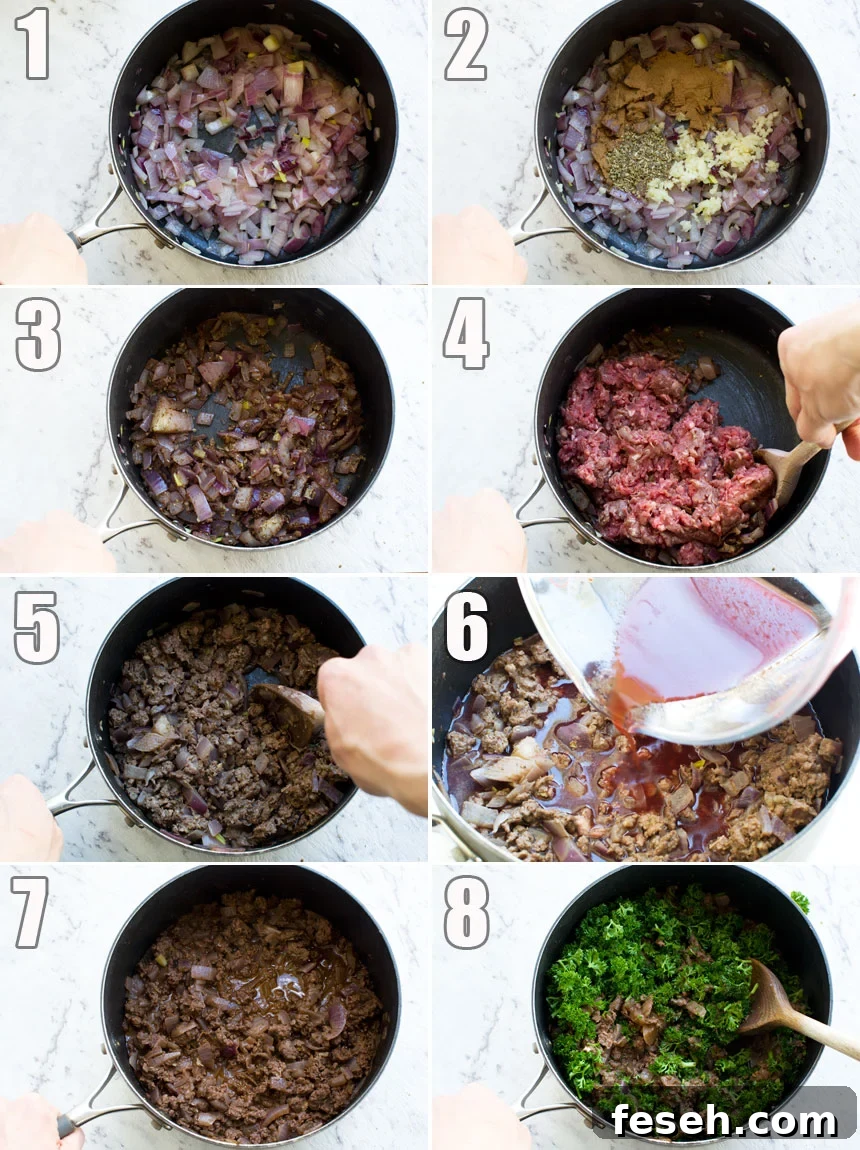 1
2
3
4
5
6
7
8
feseh.com