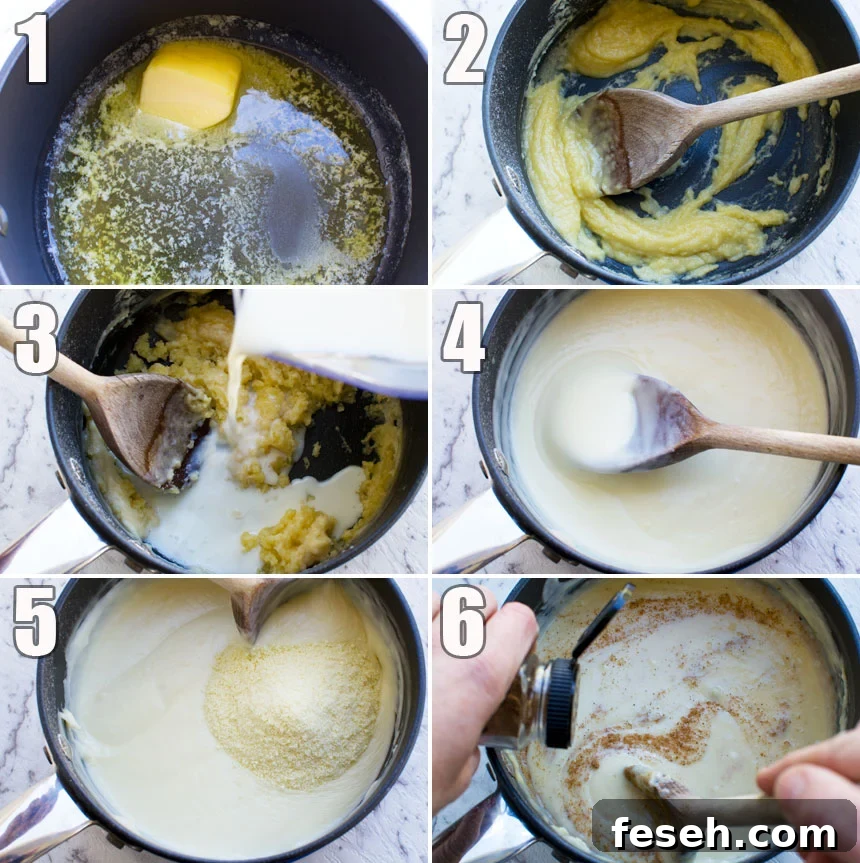 1
2
3
4
5
6
feseh.com