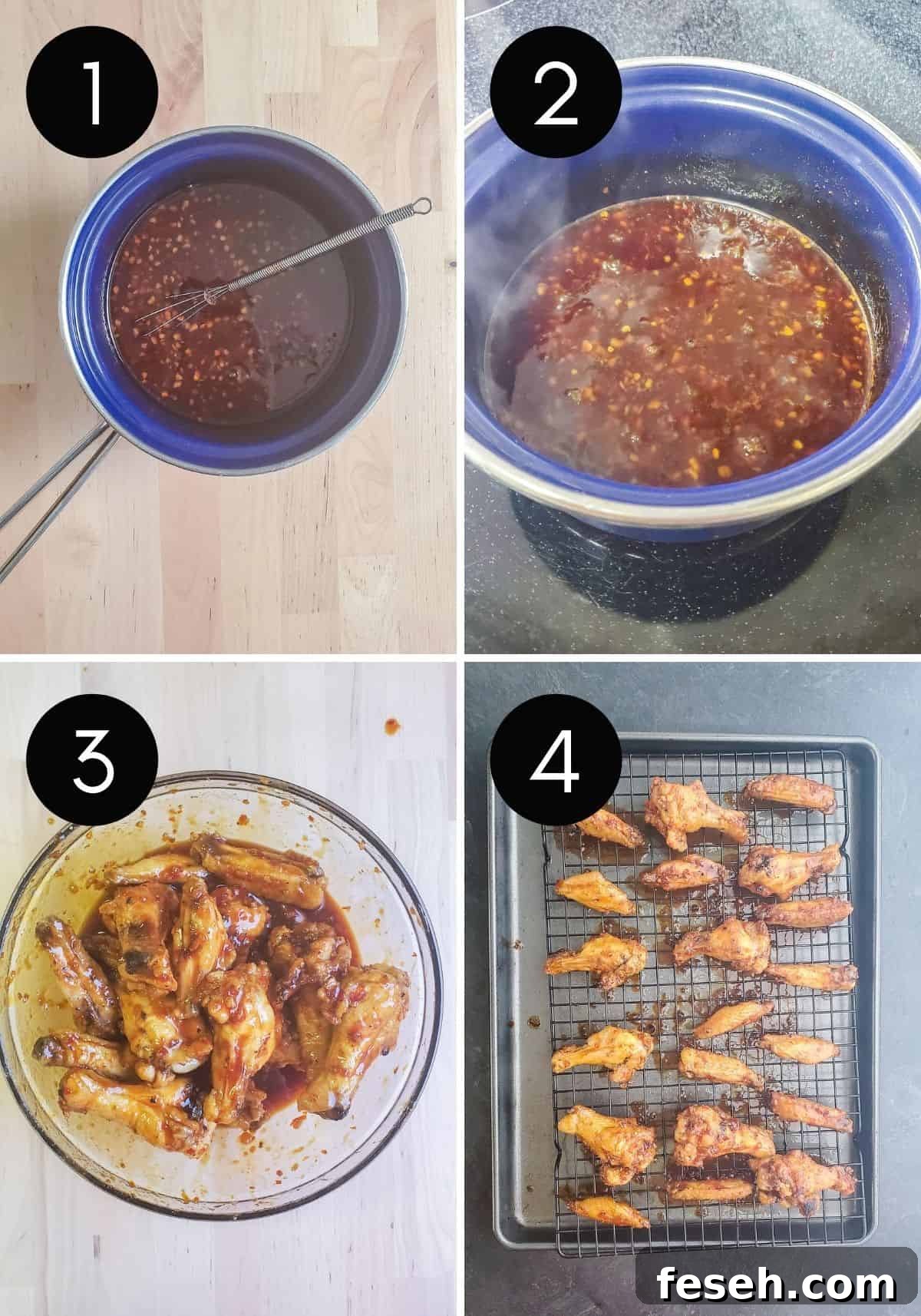 1

2

3

4

feseh.com